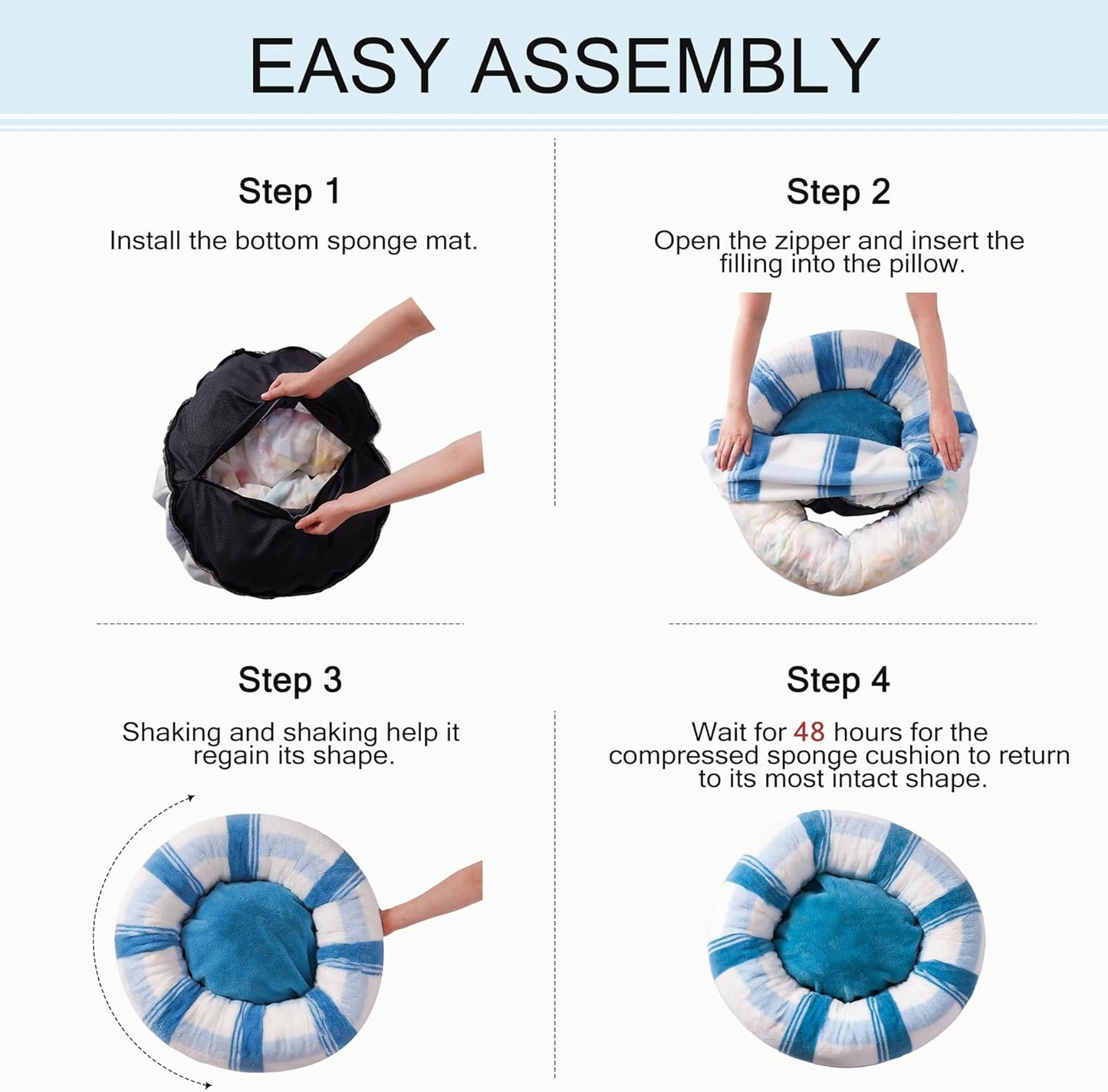 EASY ASSEMBLY

Step 1

Install the bottom sponge mat.

Step 2

Open the zipper and insert the filling into the pillow.

Step 3

Shaking and shaking help it regain its shape.

Step 4

Wait for 48 hours for the compressed sponge cushion to return to its most intact shape.