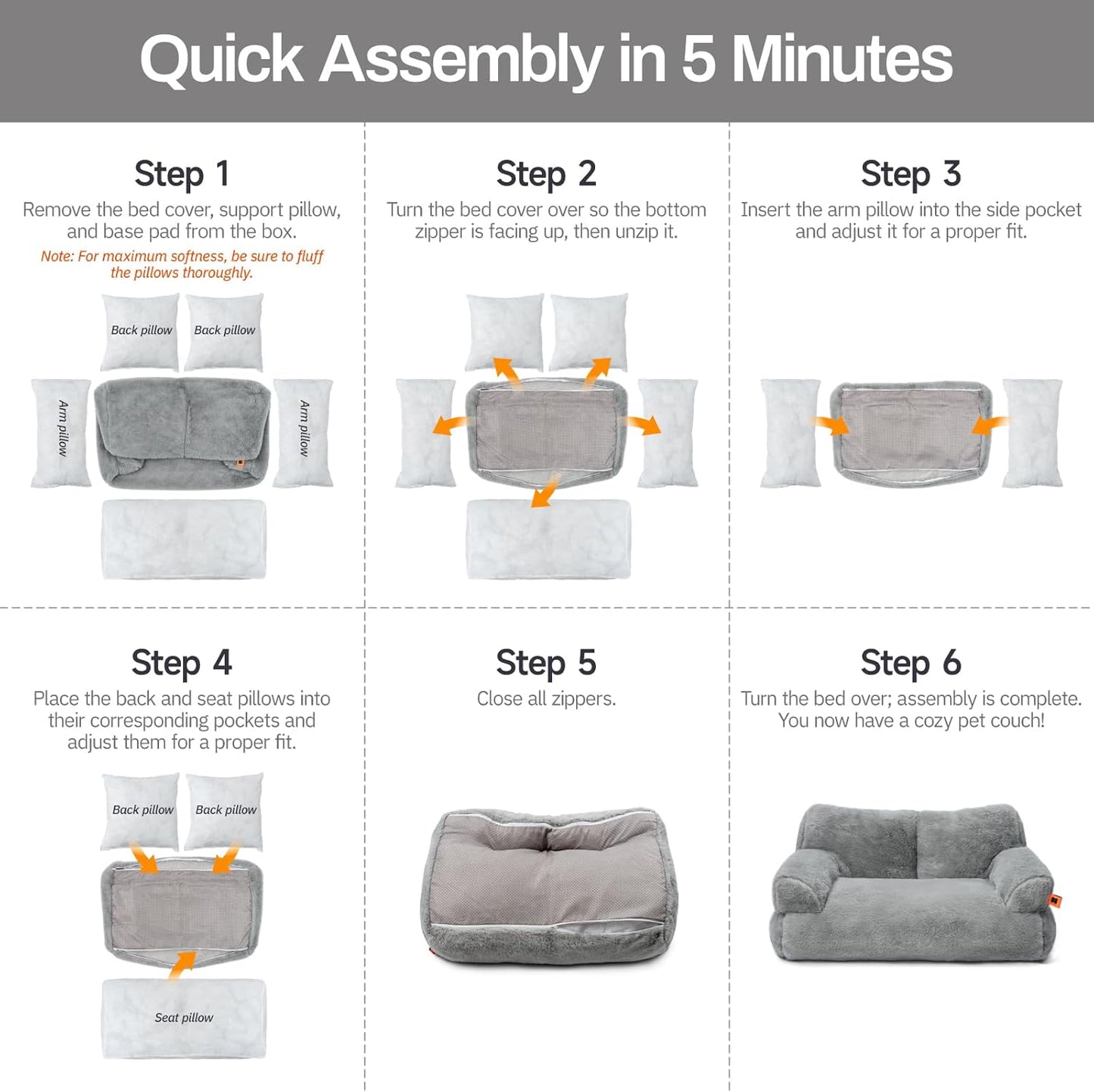 Quick Assembly in 5 Minutes

Step 1
Remove the bed cover, support pillow, and base pad from the box.
Note: For maximum softness, be sure to fluff the pillows thoroughly.

Back pillow
Back pillow
Arm pillow
Arm pillow

Step 2
Turn the bed cover over so the bottom zipper is facing up, then unzip it.

Step 3
Insert the arm pillow into the side pocket and adjust it for a proper fit.

Step 4
Place the back and seat pillows into their corresponding pockets and adjust them for a proper fit.

Back pillow
Back pillow
Seat pillow

Step 5
Close all zippers.

Step 6
Turn the bed over; assembly is complete. You now have a cozy pet couch!