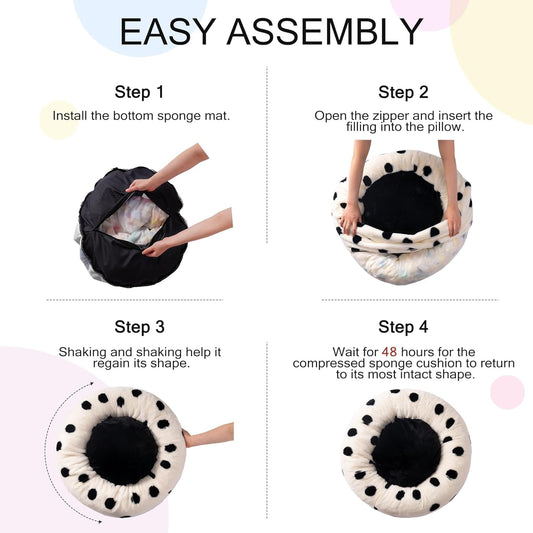 EASY ASSEMBLY

Step 1

Install the bottom sponge mat.

Step 2

Open the zipper and insert the filling into the pillow.

Step 3

Shaking and shaking help it regain its shape.

Step 4

Wait for 48 hours for the compressed sponge cushion to return to its most intact shape.